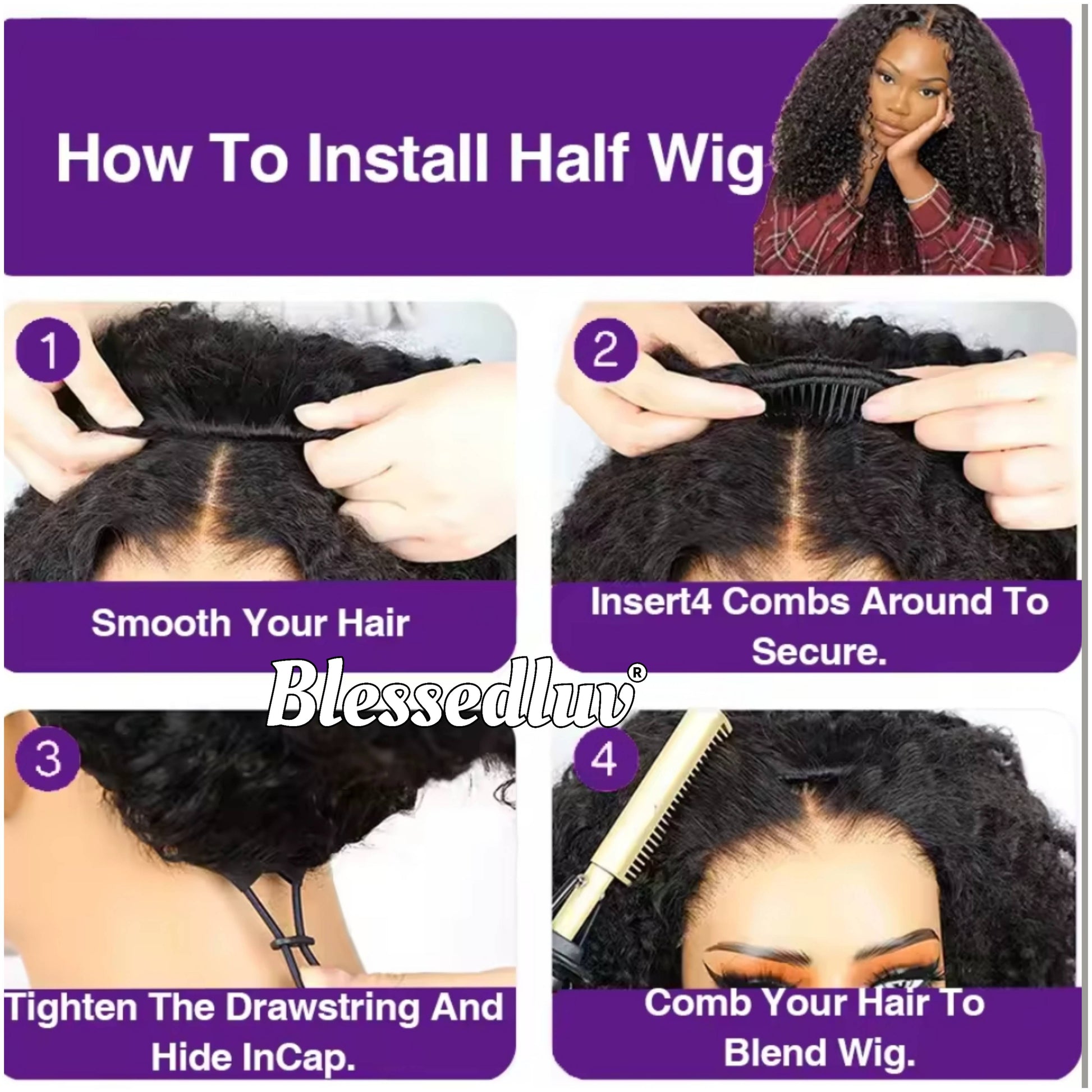 How To Install Half Wig

1

Smooth Your Hair

2

Insert4 Combs Around To Secure.

Blessedluv®

3

Tighten The Drawstring And Hide InCap.

4

Comb Your Hair To Blend Wig.